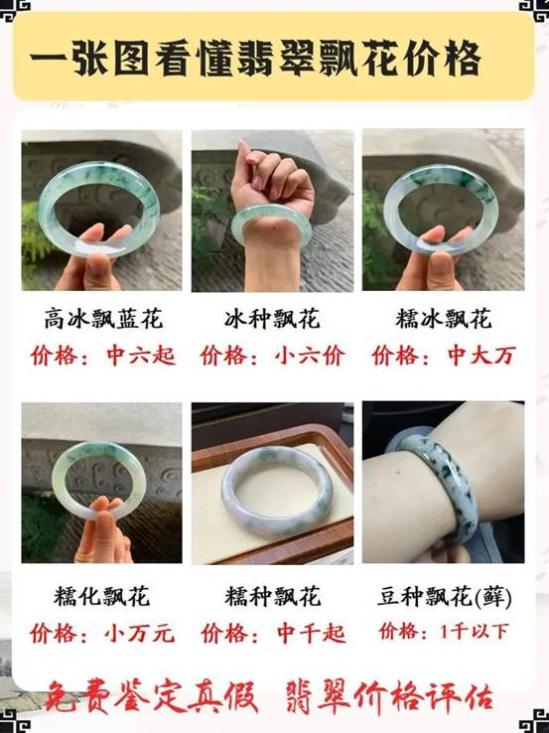 一张图看懂翡翠飘花价格

高冰飘蓝花
价格：中六起

冰种飘花
价格：小六价

糯冰飘花
价格：中大万

糯化飘花
价格：小万元

糯种飘花
价格：中千起

豆种飘花(藓)
价格：1千以下

免费鉴定真假 翡翠价格评估